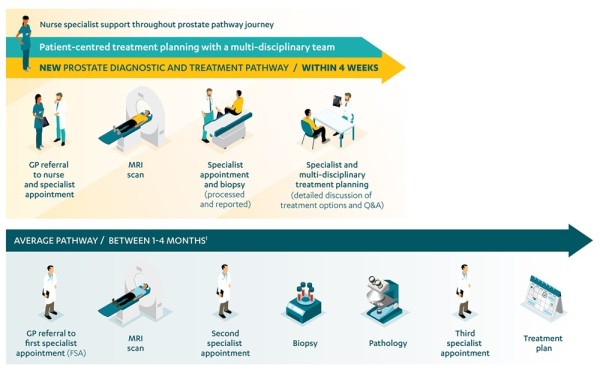 Nurse specialist support throughout prostate pathway journey

Patient-centred treatment planning with a multi-disciplinary team

NEW PROSTATE DIAGNOSTIC AND TREATMENT PATHWAY / WITHIN 4 WEEKS

GP referral to nurse and specialist appointment

MRI scan

Specialist appointment and biopsy (processed and reported)

Specialist and multi-disciplinary treatment planning (detailed discussion of treatment options and Q&A)

AVERAGE PATHWAY / BETWEEN 1-4 MONTHS$^1$

GP referral to first specialist appointment (FSA)

MRI scan

Second specialist appointment

Biopsy

Pathology

Third specialist appointment

Treatment plan